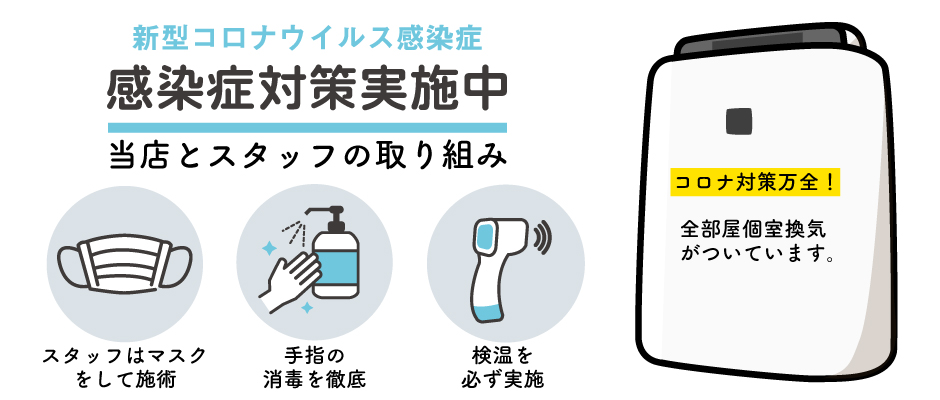 新型コロナウイルス感染症

感染症対策実施中

当店とスタッフの取り組み

スタッフはマスクをして施術

手指の消毒を徹底

検温を必ず実施

コロナ対策万全！

全部屋個室換気がついています。